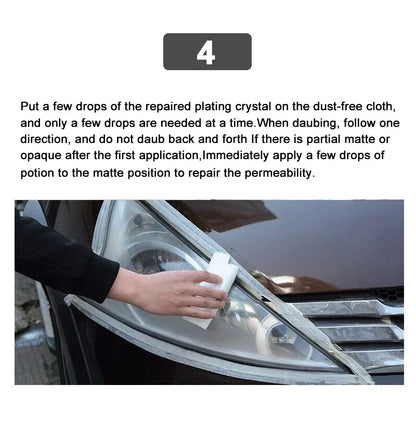 4

Put a few drops of the repaired plating crystal on the dust-free cloth, and only a few drops are needed at a time.When daubing, follow one direction, and do not daub back and forth If there is partial matte or opaque after the first application,Immediately apply a few drops of potion to the matte position to repair the permeability.