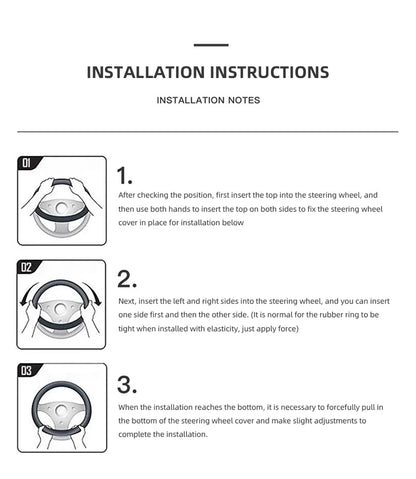 INSTALLATION INSTRUCTIONS

INSTALLATION NOTES

01

1.

After checking the position, first insert the top into the steering wheel, and then use both hands to insert the top on both sides to fix the steering wheel cover in place for installation below

02

2.

Next, insert the left and right sides into the steering wheel, and you can insert one side first and then the other side. (It is normal for the rubber ring to be tight when installed with elasticity, just apply force)

03

3.

When the installation reaches the bottom, it is necessary to forcefully pull in the bottom of the steering wheel cover and make slight adjustments to complete the installation.